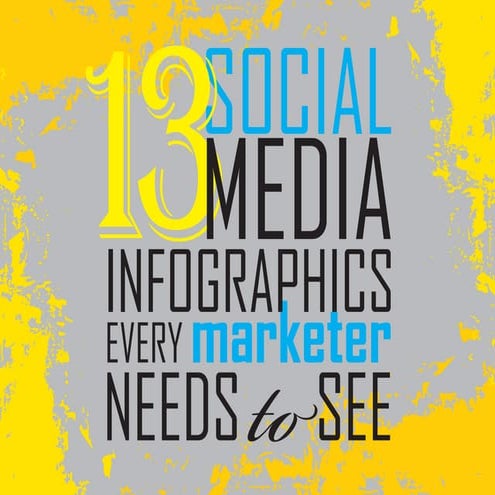 13 SOCIAL MEDIA INFOGRAPHICS EVERY marketer NEEDS to SEE