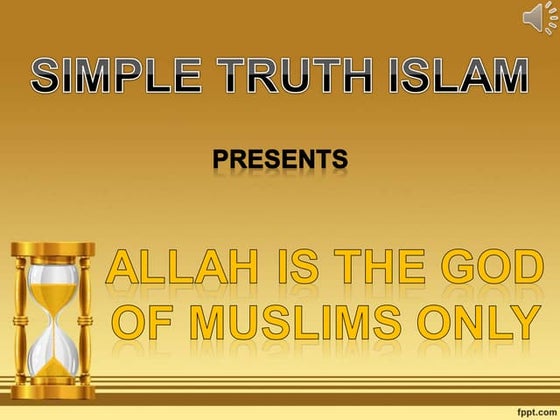 SIMPLE TRUTH ISLAM

PRESENTS

ALLAH IS THE GOD OF MUSLIMS ONLY

fppt.com