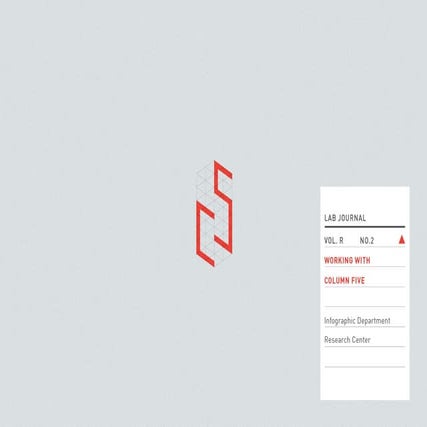 LAB JOURNAL

VOL. R NO.2

WORKING WITH

COLUMN FIVE

Infographic Department

Research Center