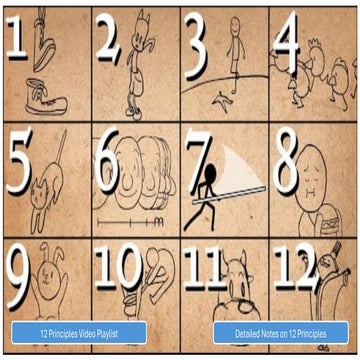 1
2
3
4
5
6
7
8
9
10
11
12

12 Principles Video Playlist

Detailed Notes on 12 Principles