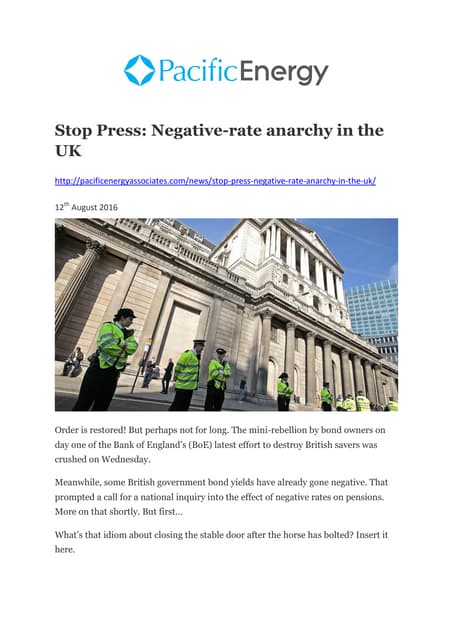 PacificEnergy

Stop Press: Negative-rate anarchy in the UK

http://pacificenergyassociates.com/news/stop-press-negative-rate-anarchy-in-the-uk/

12$^{th}$ August 2016

Order is restored! But perhaps not for long. The mini-rebellion by bond owners on day one of the Bank of England's (BoE) latest effort to destroy British savers was crushed on Wednesday.

Meanwhile, some British government bond yields have already gone negative. That prompted a call for a national inquiry into the effect of negative rates on pensions. More on that shortly. But first...

What's that idiom about closing the stable door after the horse has bolted? Insert it here.