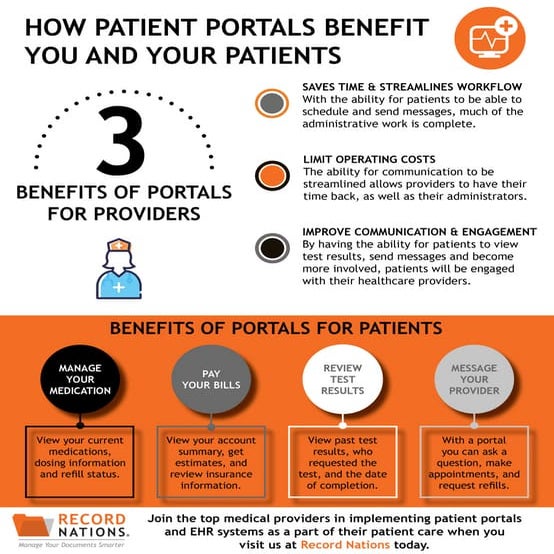 HOW PATIENT PORTALS BENEFIT YOU AND YOUR PATIENTS

3

BENEFITS OF PORTALS FOR PROVIDERS

SAVES TIME & STREAMLINES WORKFLOW
With the ability for patients to be able to schedule and send messages, much of the administrative work is complete.

LIMIT OPERATING COSTS
The ability for communication to be streamlined allows providers to have their time back, as well as their administrators.

IMPROVE COMMUNICATION & ENGAGEMENT
By having the ability for patients to view test results, send messages and become more involved, patients will be engaged with their healthcare providers.

BENEFITS OF PORTALS FOR PATIENTS

MANAGE YOUR MEDICATION

View your current medications, dosing information and refill status.

PAY YOUR BILLS

View your account summary, get estimates, and review insurance information.

REVIEW TEST RESULTS

View past test results, who requested the test, and the date of completion.

MESSAGE YOUR PROVIDER

With a portal you can ask a question, make appointments, and request refills.

RECORD NATIONS.
Manage Your Documents Smarter

Join the top medical providers in implementing patient portals and EHR systems as a part of their patient care when you visit us at Record Nations today.