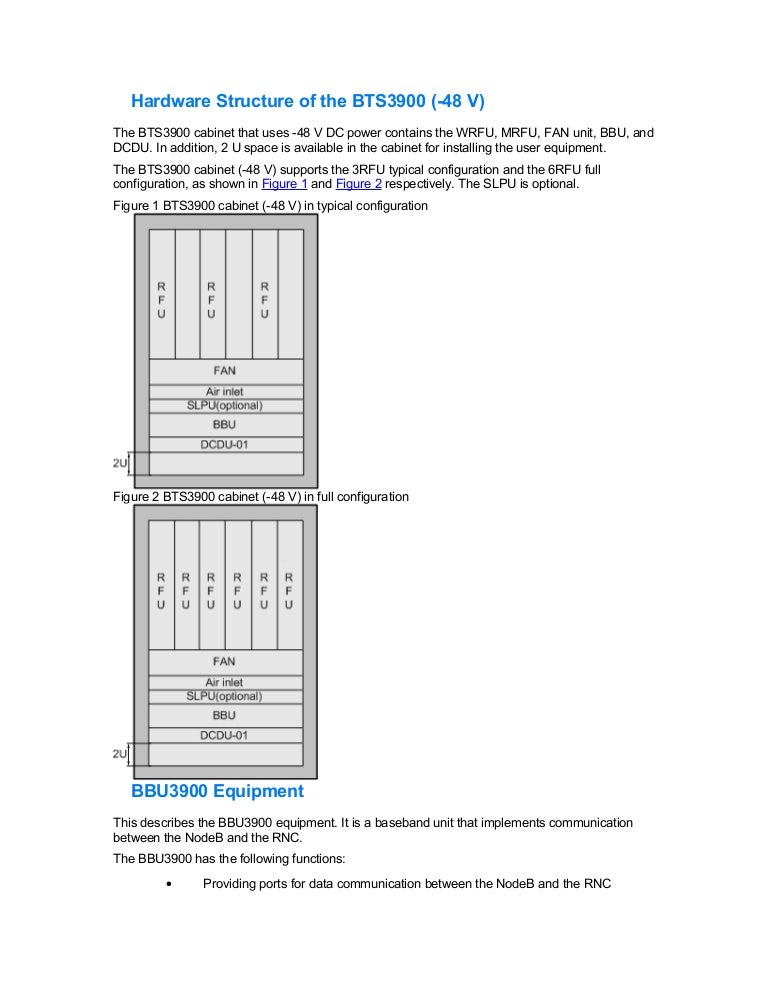 Hardware Structure of the BTS3900 (-48 V)

The BTS3900 cabinet that uses -48 V DC power contains the WRFU, MRFU, FAN unit, BBU, and DCDU. In addition, 2 U space is available in the cabinet for installing the user equipment.

The BTS3900 cabinet (-48 V) supports the 3RFU typical configuration and the 6RFU full configuration, as shown in Figure 1 and Figure 2 respectively. The SLPU is optional.

Figure 1 BTS3900 cabinet (-48 V) in typical configuration

RFU RFU RFU
FAN
Air inlet
SLPU(optional)
BBU
DCDU-01
2U

Figure 2 BTS3900 cabinet (-48 V) in full configuration

RFU RFU RFU RFU RFU RFU
FAN
Air inlet
SLPU(optional)
BBU
DCDU-01
2U

BBU3900 Equipment

This describes the BBU3900 equipment. It is a baseband unit that implements communication between the NodeB and the RNC.

The BBU3900 has the following functions:

• Providing ports for data communication between the NodeB and the RNC