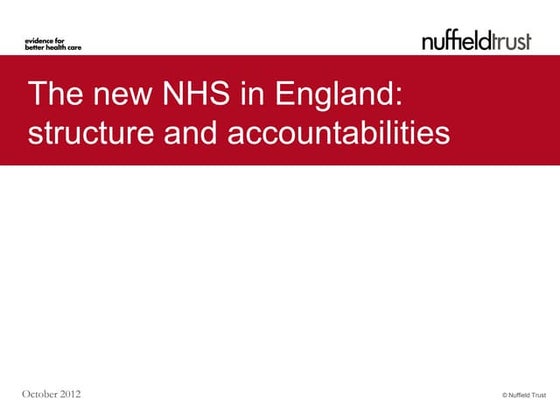 evidence for
better health care

nuffieldtrust

The new NHS in England: structure and accountabilities

October 2012

© Nuffield Trust