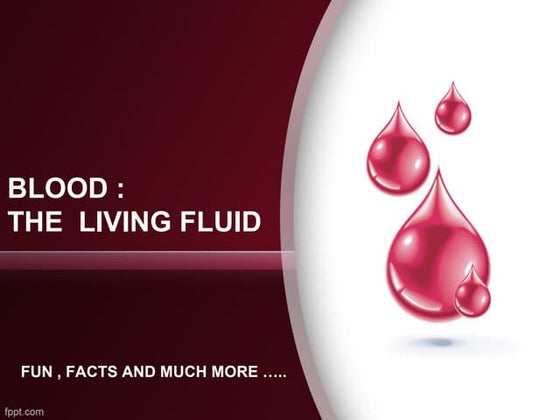 BLOOD :
THE LIVING FLUID

FUN , FACTS AND MUCH MORE …..

fppt.com