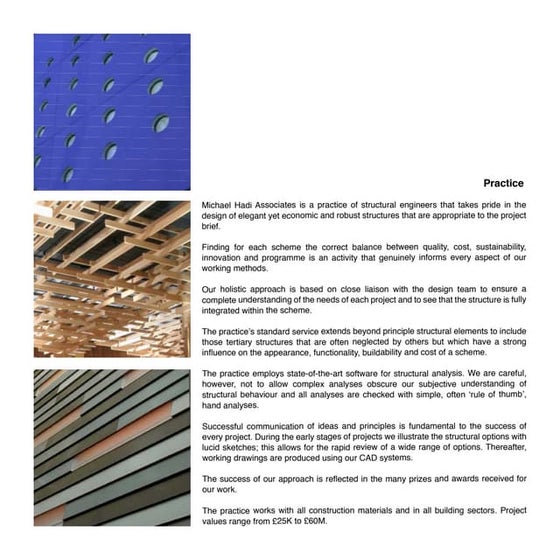 Practice

Michael Hadi Associates is a practice of structural engineers that takes pride in the design of elegant yet economic and robust structures that are appropriate to the project brief.

Finding for each scheme the correct balance between quality, cost, sustainability, innovation and programme is an activity that genuinely informs every aspect of our working methods.

Our holistic approach is based on close liaison with the design team to ensure a complete understanding of the needs of each project and to see that the structure is fully integrated within the scheme.

The practice's standard service extends beyond principle structural elements to include those tertiary structures that are often neglected by others but which have a strong influence on the appearance, functionality, buildability and cost of a scheme.

The practice employs state-of-the-art software for structural analysis. We are careful, however, not to allow complex analyses obscure our subjective understanding of structural behaviour and all analyses are checked with simple, often 'rule of thumb', hand analyses.

Successful communication of ideas and principles is fundamental to the success of every project. During the early stages of projects we illustrate the structural options with lucid sketches; this allows for the rapid review of a wide range of options. Thereafter, working drawings are produced using our CAD systems.

The success of our approach is reflected in the many prizes and awards received for our work.

The practice works with all construction materials and in all building sectors. Project values range from £25K to £60M.