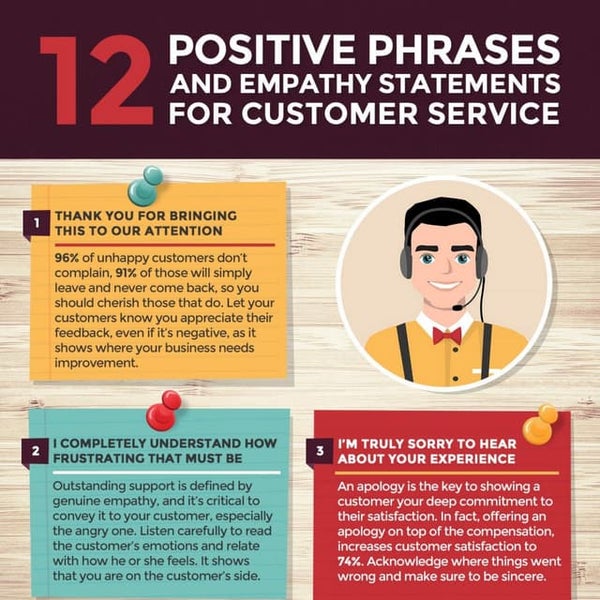 12 POSITIVE PHRASES AND EMPATHY STATEMENTS FOR CUSTOMER SERVICE

1 THANK YOU FOR BRINGING THIS TO OUR ATTENTION

96% of unhappy customers don't complain, 91% of those will simply leave and never come back, so you should cherish those that do. Let your customers know you appreciate their feedback, even if it's negative, as it shows where your business needs improvement.

2 I COMPLETELY UNDERSTAND HOW FRUSTRATING THAT MUST BE

Outstanding support is defined by genuine empathy, and it's critical to convey it to your customer, especially the angry one. Listen carefully to read the customer's emotions and relate with how he or she feels. It shows that you are on the customer's side.

3 I'M TRULY SORRY TO HEAR ABOUT YOUR EXPERIENCE

An apology is the key to showing a customer your deep commitment to their satisfaction. In fact, offering an apology on top of the compensation, increases customer satisfaction to 74%. Acknowledge where things went wrong and make sure to be sincere.