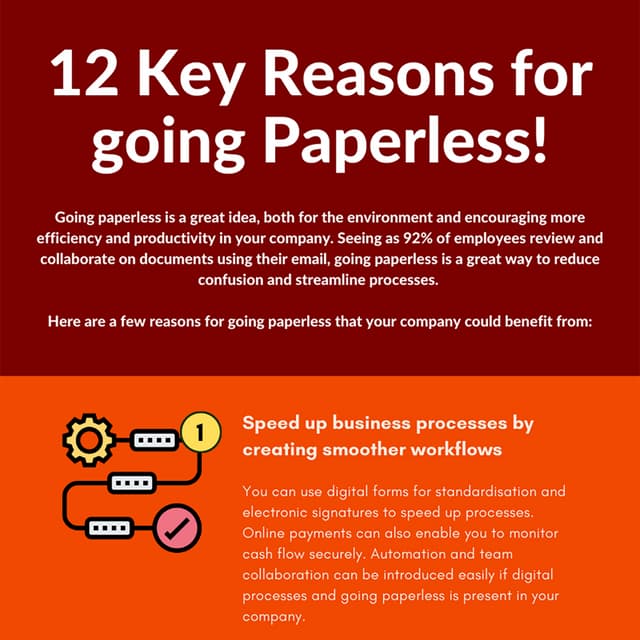 12 Key Reasons for going Paperless!

Going paperless is a great idea, both for the environment and encouraging more efficiency and productivity in your company. Seeing as 92% of employees review and collaborate on documents using their email, going paperless is a great way to reduce confusion and streamline processes.

Here are a few reasons for going paperless that your company could benefit from:

1

Speed up business processes by creating smoother workflows

You can use digital forms for standardisation and electronic signatures to speed up processes. Online payments can also enable you to monitor cash flow securely. Automation and team collaboration can be introduced easily if digital processes and going paperless is present in your company.