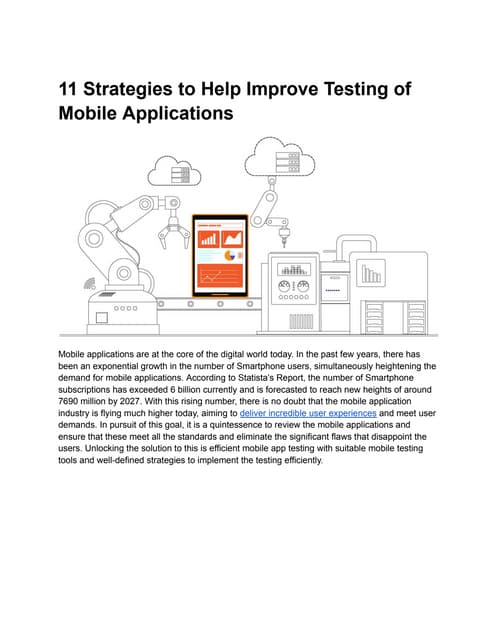 11 Strategies to Help Improve Testing of Mobile Applications

Mobile applications are at the core of the digital world today. In the past few years, there has been an exponential growth in the number of Smartphone users, simultaneously heightening the demand for mobile applications. According to Statista's Report, the number of Smartphone subscriptions has exceeded 6 billion currently and is forecasted to reach new heights of around 7690 million by 2027. With this rising number, there is no doubt that the mobile application industry is flying much higher today, aiming to deliver incredible user experiences and meet user demands. In pursuit of this goal, it is a quintessence to review the mobile applications and ensure that these meet all the standards and eliminate the significant flaws that disappoint the users. Unlocking the solution to this is efficient mobile app testing with suitable mobile testing tools and well-defined strategies to implement the testing efficiently.