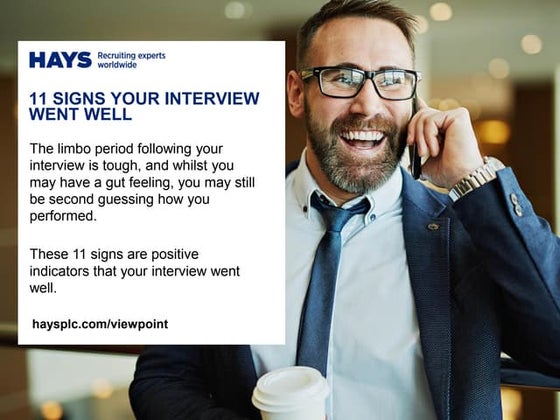 HAYS Recruiting experts worldwide

11 SIGNS YOUR INTERVIEW WENT WELL

The limbo period following your interview is tough, and whilst you may have a gut feeling, you may still be second guessing how you performed.

These 11 signs are positive indicators that your interview went well.

haysplc.com/viewpoint