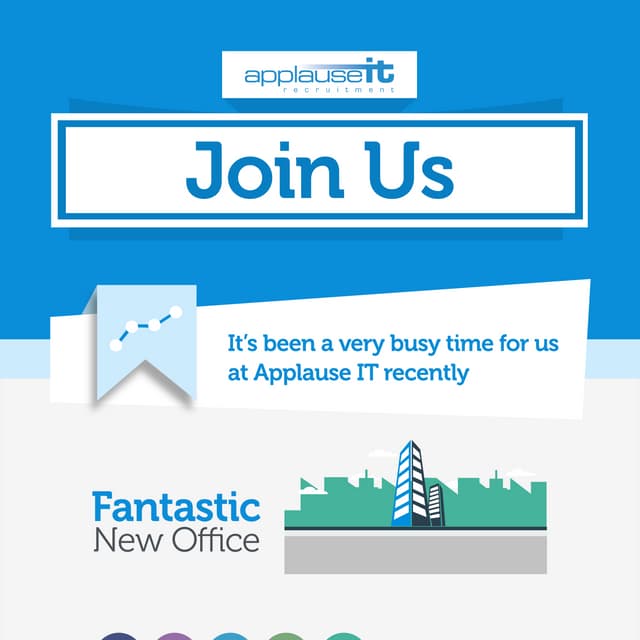 applauseIT
recruitment

Join Us

It's been a very busy time for us at Applause IT recently

Fantastic
New Office