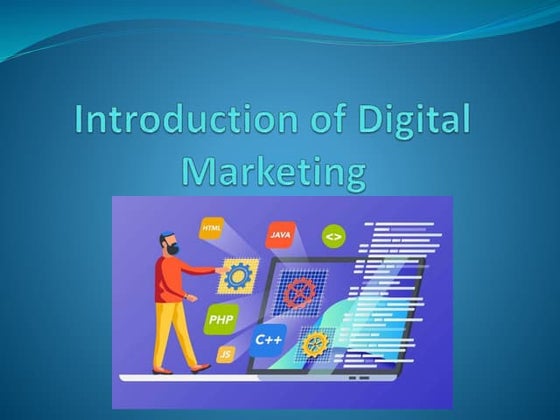 Introduction of Digital Marketing

HTML
JAVA
<>
PHP
C++
JS