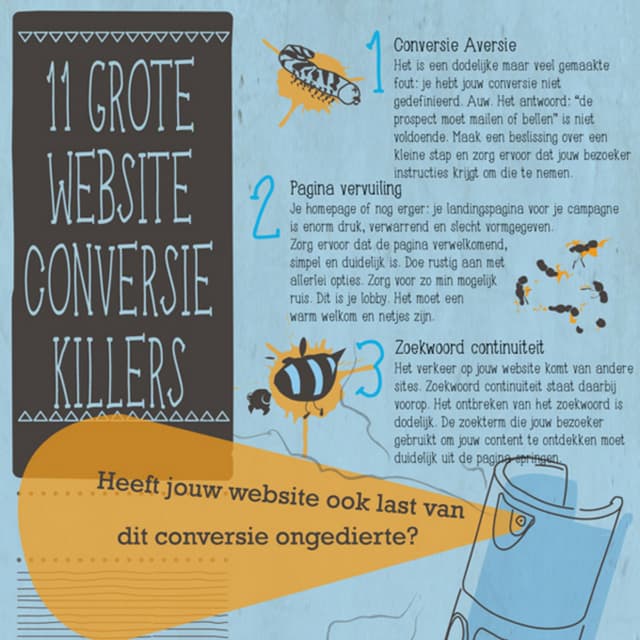 11 GROTE WEBSITE CONVERSIE KILLERS

1
Conversie Aversie
Het is een dodelijke maar veel gemaakte fout: je hebt jouw conversie niet gedefinieerd. Auw. Het antwoord: "de prospect moet mailen of bellen" is niet voldoende. Maak een beslissing over een kleine stap en zorg ervoor dat jouw bezoeker instructies krijgt om die te nemen.

2
Pagina vervuiling
Je homepage of nog erger: je landingspagina voor je campagne is enorm druk, verwarrend en slecht vormgegeven. Zorg ervoor dat de pagina verwelkomend, simpel en duidelijk is. Doe rustig aan met allerlei opties. Zorg voor zo min mogelijk ruis. Dit is je lobby. Het moet een warm welkom en netjes zijn.

3
Zoekwoord continuiteit
Het verkeer op jouw website komt van andere sites. Zoekwoord continuiteit staat daarbij voorop. Het ontbreken van het zoekwoord is dodelijk. De zoekterm die jouw bezoeker gebruikt om jouw content te ontdekken moet duidelijk uit de pagina springen.

Heeft jouw website ook last van dit conversie ongedierte?