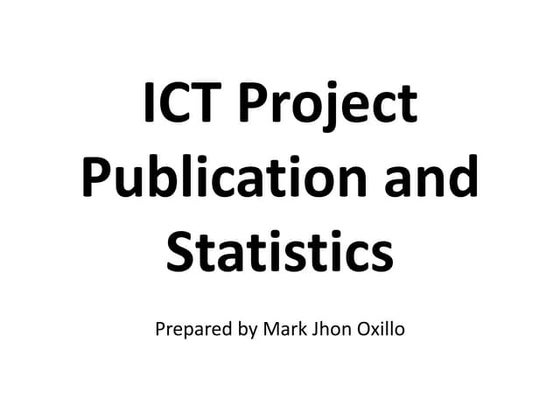 ICT Project Publication and Statistics

Prepared by Mark Jhon Oxillo