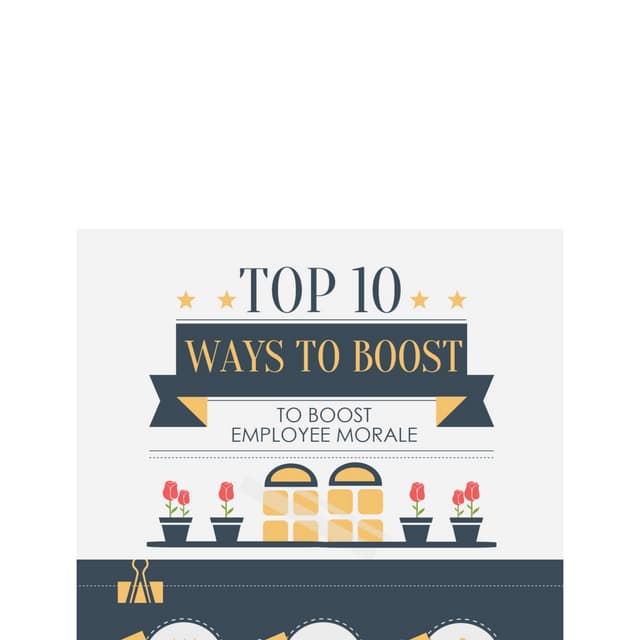 TOP 10

WAYS TO BOOST

TO BOOST
EMPLOYEE MORALE