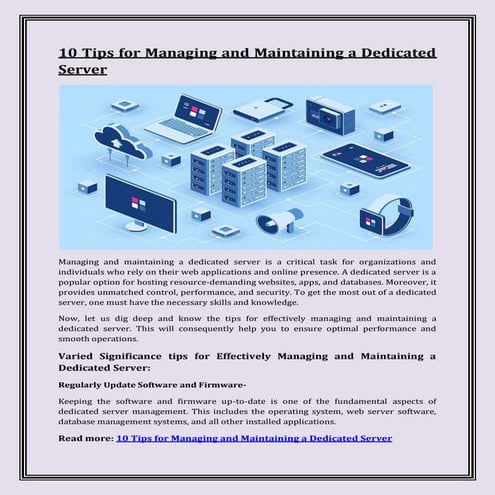 10 Tips for Managing and Maintaining a Dedicated Server

Managing and maintaining a dedicated server is a critical task for organizations and individuals who rely on their web applications and online presence. A dedicated server is a popular option for hosting resource-demanding websites, apps, and databases. Moreover, it provides unmatched control, performance, and security. To get the most out of a dedicated server, one must have the necessary skills and knowledge.

Now, let us dig deep and know the tips for effectively managing and maintaining a dedicated server. This will consequently help you to ensure optimal performance and smooth operations.

Varied Significance tips for Effectively Managing and Maintaining a Dedicated Server:

Regularly Update Software and Firmware-

Keeping the software and firmware up-to-date is one of the fundamental aspects of dedicated server management. This includes the operating system, web server software, database management systems, and all other installed applications.

Read more: 10 Tips for Managing and Maintaining a Dedicated Server