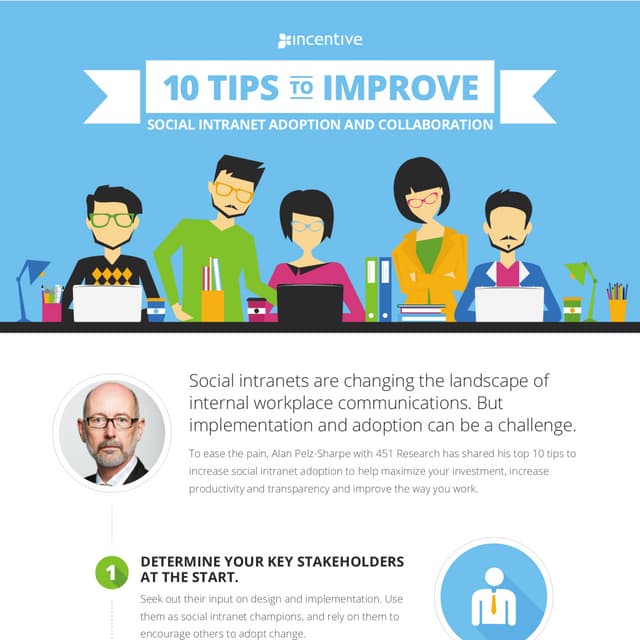 incentive

10 TIPS TO IMPROVE

SOCIAL INTRANET ADOPTION AND COLLABORATION

Social intranets are changing the landscape of internal workplace communications. But implementation and adoption can be a challenge.

To ease the pain, Alan Pelz-Sharpe with 451 Research has shared his top 10 tips to increase social intranet adoption to help maximize your investment, increase productivity and transparency and improve the way you work.

1 DETERMINE YOUR KEY STAKEHOLDERS AT THE START.

Seek out their input on design and implementation. Use them as social intranet champions, and rely on them to encourage others to adopt change.