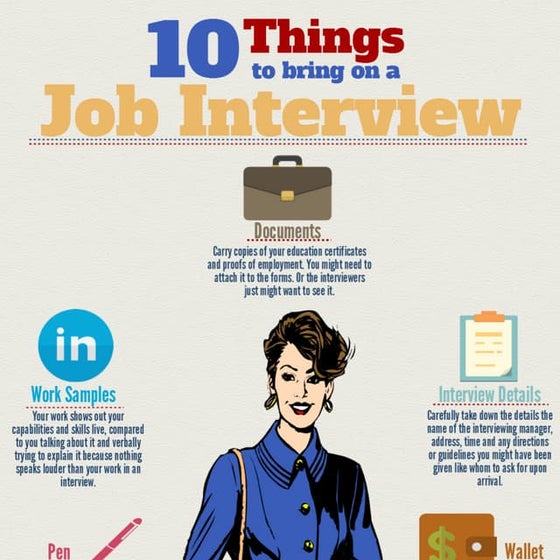 10 Things to bring on a Job Interview

Documents

Carry copies of your education certificates and proofs of employment. You might need to attach it to the forms. Or the interviewers just might want to see it.

in

Work Samples

Your work shows out your capabilities and skills live, compared to you talking about it and verbally trying to explain it because nothing speaks louder than your work in an interview.

Interview Details

Carefully take down the details the name of the interviewing manager, address, time and any directions or guidelines you might have been given like whom to ask for upon arrival.

Pen

$

Wallet