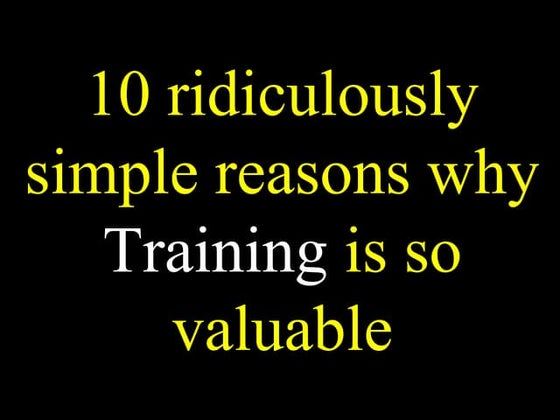 10 ridiculously simple reasons why Training is so valuable