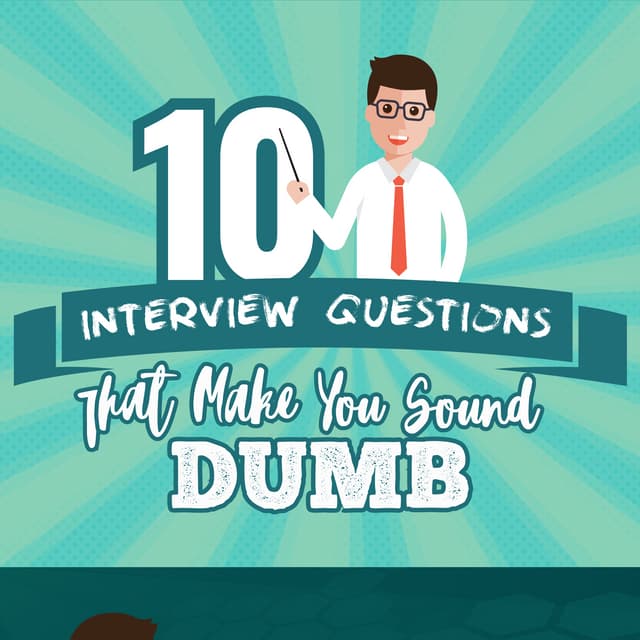 10
INTERVIEW QUESTIONS
That Make You Sound
DUMB