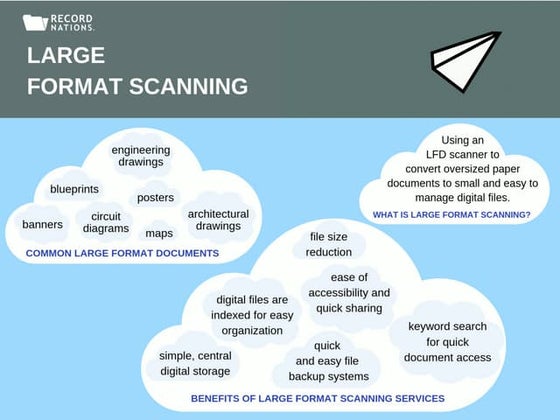 RECORD NATIONS.

LARGE FORMAT SCANNING

engineering drawings

blueprints

posters

banners

circuit diagrams

maps

architectural drawings

COMMON LARGE FORMAT DOCUMENTS

Using an LFD scanner to convert oversized paper documents to small and easy to manage digital files.

WHAT IS LARGE FORMAT SCANNING?

file size reduction

ease of accessibility and quick sharing

digital files are indexed for easy organization

keyword search for quick document access

simple, central digital storage

quick and easy file backup systems

BENEFITS OF LARGE FORMAT SCANNING SERVICES