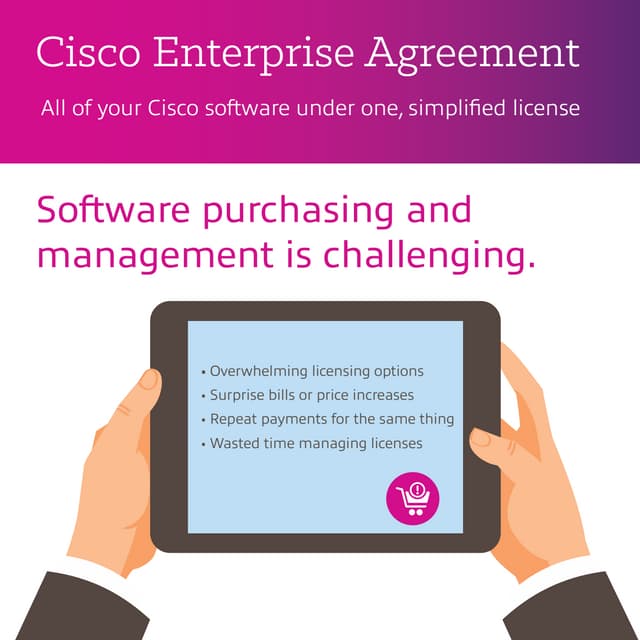 Cisco Enterprise Agreement

All of your Cisco software under one, simplified license

Software purchasing and management is challenging.

• Overwhelming licensing options
• Surprise bills or price increases
• Repeat payments for the same thing
• Wasted time managing licenses