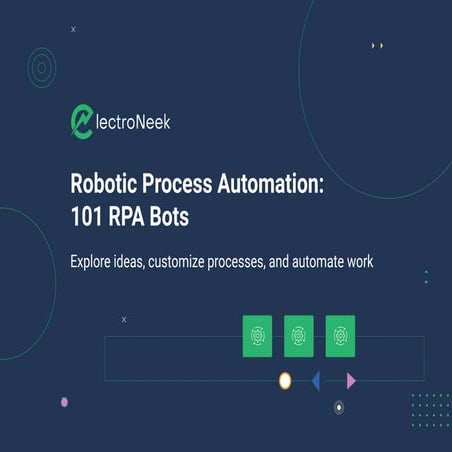 ElectroNeek

Robotic Process Automation: 101 RPA Bots

Explore ideas, customize processes, and automate work