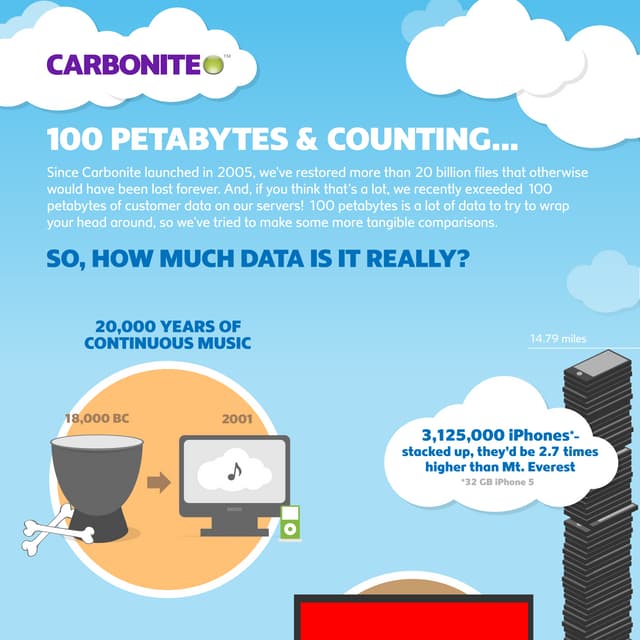 CARBONITE™

100 PETABYTES & COUNTING...

Since Carbonite launched in 2005, we've restored more than 20 billion files that otherwise would have been lost forever. And, if you think that's a lot, we recently exceeded 100 petabytes of customer data on our servers! 100 petabytes is a lot of data to try to wrap your head around, so we've tried to make some more tangible comparisons.

SO, HOW MUCH DATA IS IT REALLY?

20,000 YEARS OF CONTINUOUS MUSIC

18,000 BC

2001

14.79 miles

3,125,000 iPhones*- stacked up, they'd be 2.7 times higher than Mt. Everest

*32 GB iPhone 5