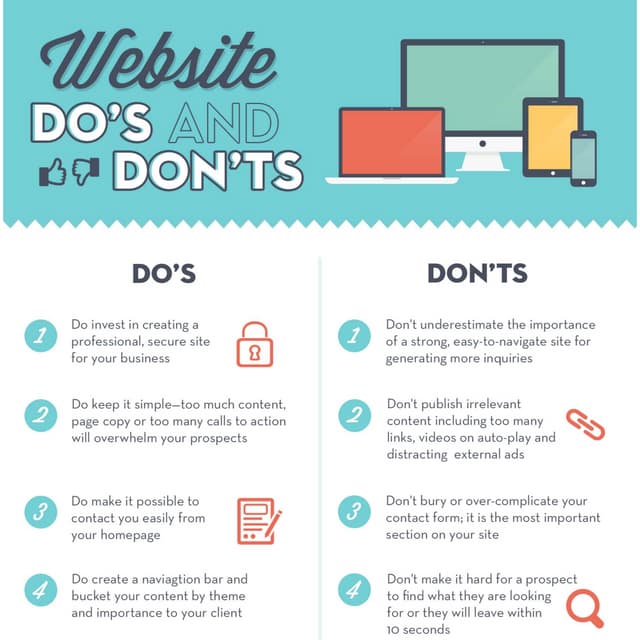 Website
DO'S AND
DON'TS

DO'S

1 Do invest in creating a professional, secure site for your business

2 Do keep it simple—too much content, page copy or too many calls to action will overwhelm your prospects

3 Do make it possible to contact you easily from your homepage

4 Do create a naviagtion bar and bucket your content by theme and importance to your client

DON'TS

1 Don't underestimate the importance of a strong, easy-to-navigate site for generating more inquiries

2 Don't publish irrelevant content including too many links, videos on auto-play and distracting external ads

3 Don't bury or over-complicate your contact form; it is the most important section on your site

4 Don't make it hard for a prospect to find what they are looking for or they will leave within 10 seconds