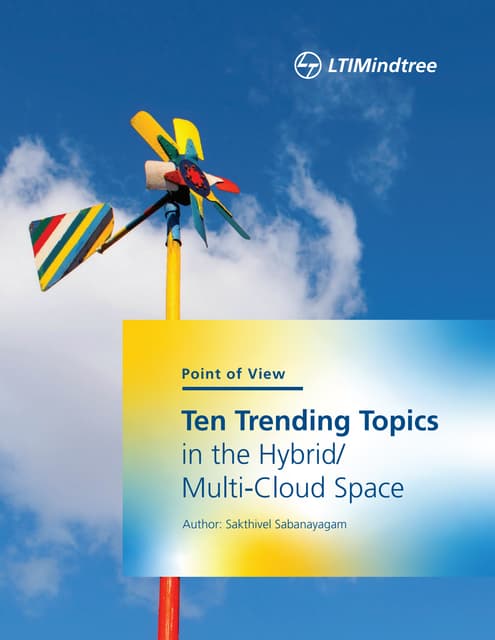 LTIMindtree

Point of View

Ten Trending Topics in the Hybrid/ Multi-Cloud Space

Author: Sakthivel Sabanayagam