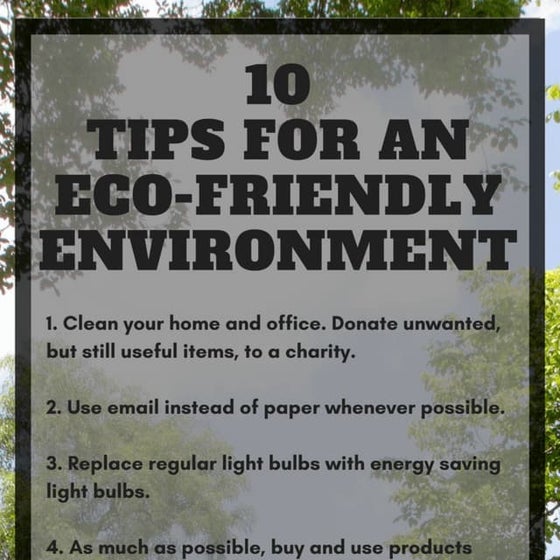 10
TIPS FOR AN ECO-FRIENDLY ENVIRONMENT

1. Clean your home and office. Donate unwanted, but still useful items, to a charity.

2. Use email instead of paper whenever possible.

3. Replace regular light bulbs with energy saving light bulbs.

4. As much as possible, buy and use products