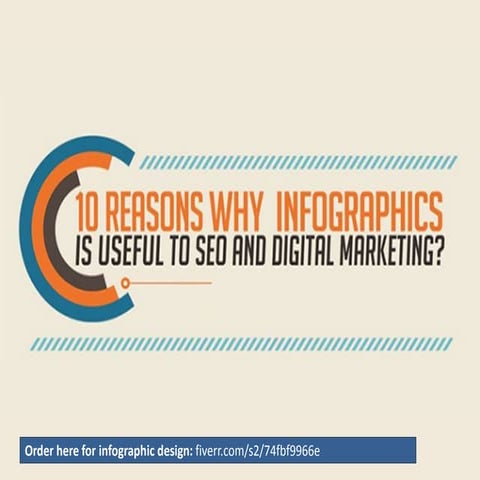 10 REASONS WHY INFOGRAPHICS IS USEFUL TO SEO AND DIGITAL MARKETING?

Order here for infographic design: fiverr.com/s2/74fbf9966e