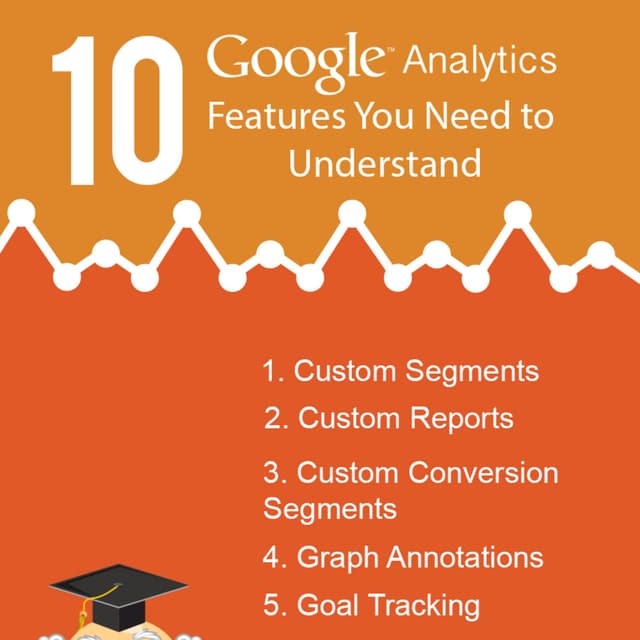 10 Google™ Analytics Features You Need to Understand

1. Custom Segments

2. Custom Reports

3. Custom Conversion Segments

4. Graph Annotations

5. Goal Tracking