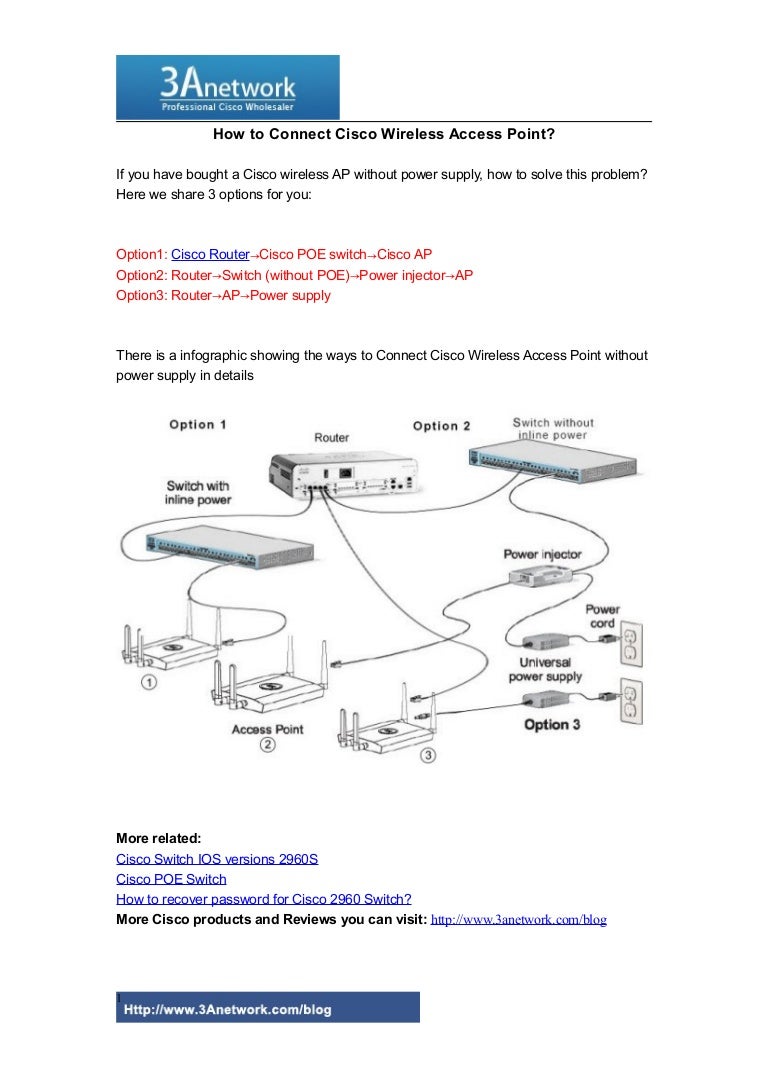 3Anetwork
Professional Cisco Wholesaler

How to Connect Cisco Wireless Access Point?

If you have bought a Cisco wireless AP without power supply, how to solve this problem? Here we share 3 options for you:

Option1: Cisco Router→Cisco POE switch→Cisco AP
Option2: Router→Switch (without POE)→Power injector→AP
Option3: Router→AP→Power supply

There is a infographic showing the ways to Connect Cisco Wireless Access Point without power supply in details

Option 1
Router
Option 2
Switch without inline power
Switch with inline power
Power injector
Power cord
Universal power supply
Option 3
Access Point
1
2
3

More related:
Cisco Switch IOS versions 2960S
Cisco POE Switch
How to recover password for Cisco 2960 Switch?
More Cisco products and Reviews you can visit: http://www.3anetwork.com/blog

1
Http://www.3Anetwork.com/blog