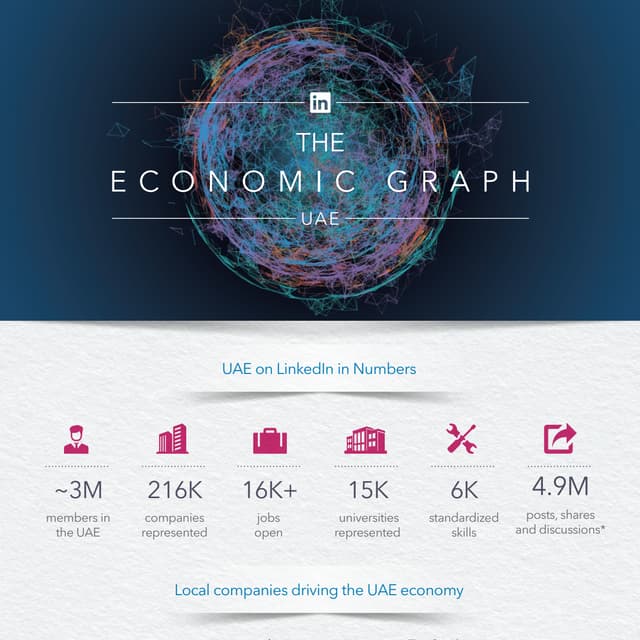 in

THE
ECONOMIC GRAPH
UAE

UAE on LinkedIn in Numbers

~3M
members in the UAE

216K
companies represented

16K+
jobs open

15K
universities represented

6K
standardized skills

4.9M
posts, shares and discussions*

Local companies driving the UAE economy