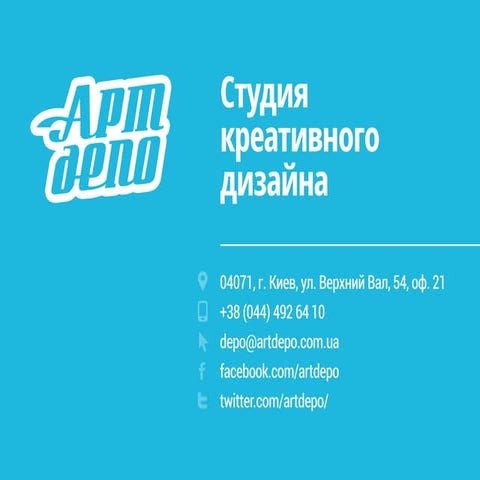 Арт депо

Студия креативного дизайна

04071, г. Киев, ул. Верхний Вал, 54, оф. 21

+38 (044) 492 64 10

depo@artdepo.com.ua

facebook.com/artdepo

twitter.com/artdepo/