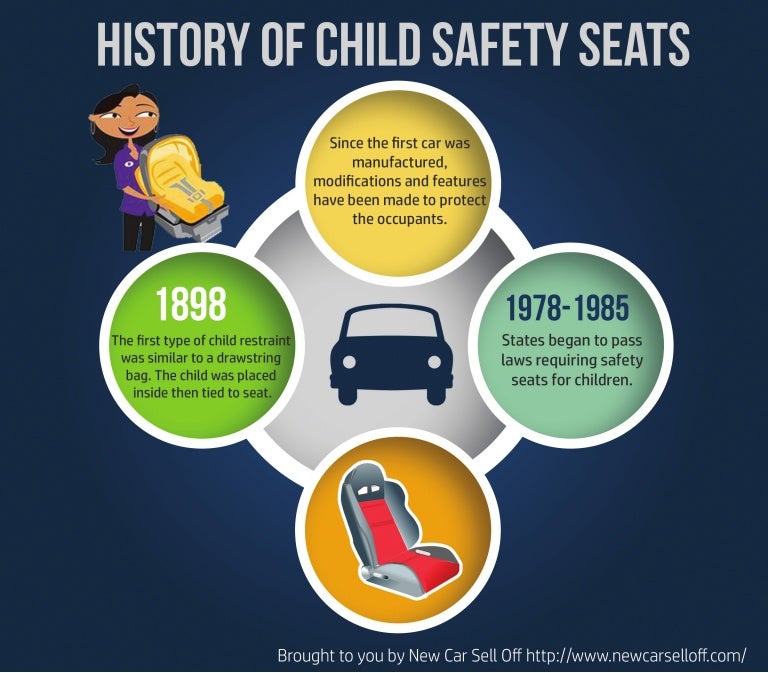 HISTORY OF CHILD SAFETY SEATS

Since the first car was manufactured, modifications and features have been made to protect the occupants.

1898

The first type of child restraint was similar to a drawstring bag. The child was placed inside then tied to seat.

1978-1985

States began to pass laws requiring safety seats for children.

Brought to you by New Car Sell Off http://www.newcarselloff.com/