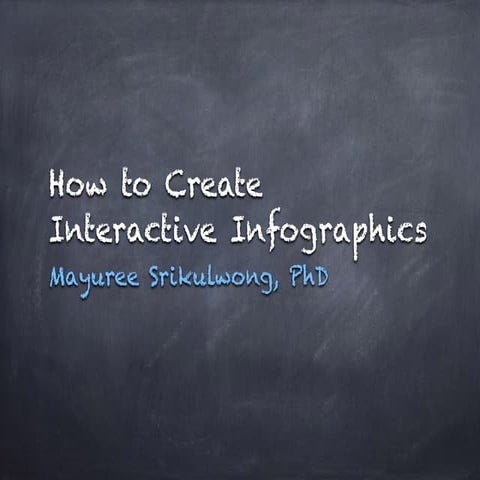 How to Create Interactive Infographics

Mayuree Srikulwong, PhD