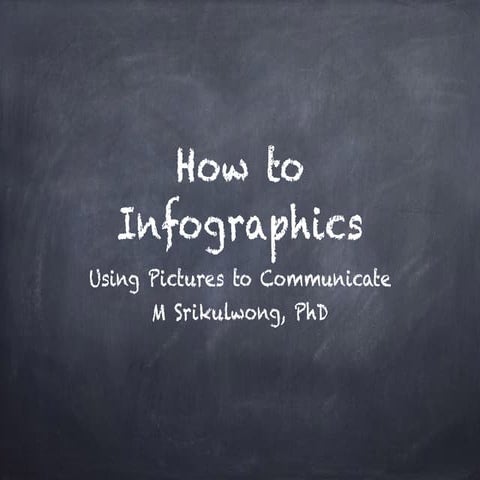 How to Infographics

Using Pictures to Communicate

M Srikulwong, PhD