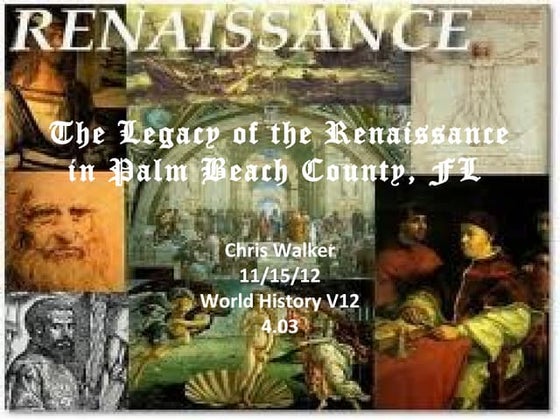 RENAISSANCE

The Legacy of the Renaissance in Palm Beach County, FL

Chris Walker
11/15/12
World History V12
4.03