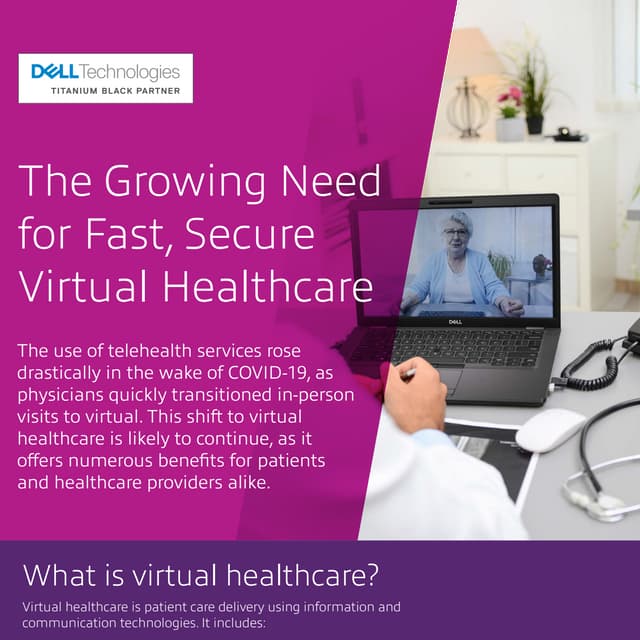 DELL Technologies
TITANIUM BLACK PARTNER

The Growing Need for Fast, Secure Virtual Healthcare

The use of telehealth services rose drastically in the wake of COVID-19, as physicians quickly transitioned in-person visits to virtual. This shift to virtual healthcare is likely to continue, as it offers numerous benefits for patients and healthcare providers alike.

DELL

What is virtual healthcare?

Virtual healthcare is patient care delivery using information and communication technologies. It includes: