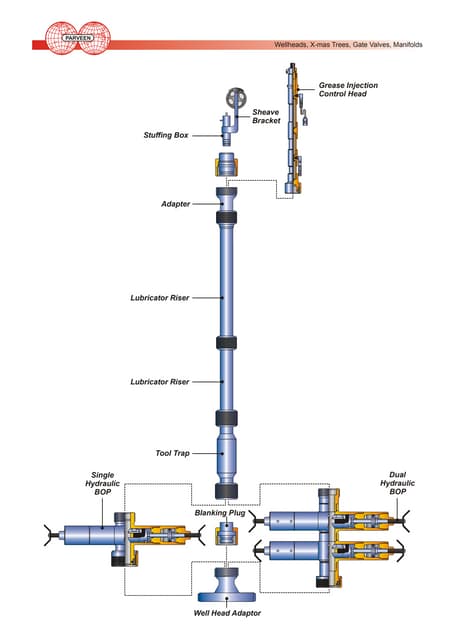 PARVEEN

Wellheads, X-mas Trees, Gate Valves, Manifolds

Grease Injection Control Head

Sheave Bracket

Stuffing Box

Adapter

Lubricator Riser

Lubricator Riser

Tool Trap

Single Hydraulic BOP

Dual Hydraulic BOP

Blanking Plug

Well Head Adaptor