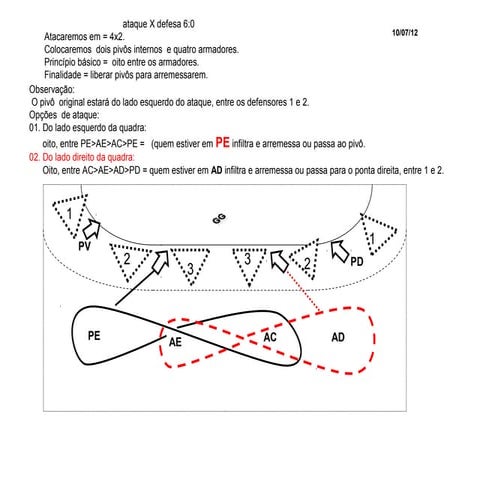 ataque X defesa 6:0

10/07/12

Atacaremos em = 4x2.
Colocaremos dois pivôs internos e quatro armadores.
Princípio básico = oito entre os armadores.
Finalidade = liberar pivôs para arremessarem.

Observação:
O pivô original estará do lado esquerdo do ataque, entre os defensores 1 e 2.
Opções de ataque:
01. Do lado esquerdo da quadra:
oito, entre PE>AE>AC>PE = (quem estiver em PE infiltra e arremessa ou passa ao pivô.
02. Do lado direito da quadra:
Oito, entre AC>AE>AD>PD = quem estiver em AD infiltra e arremessa ou passa para o ponta direita, entre 1 e 2.

1
GG
1
PV
2
3
3
2
PD
PE
AE
AC
AD