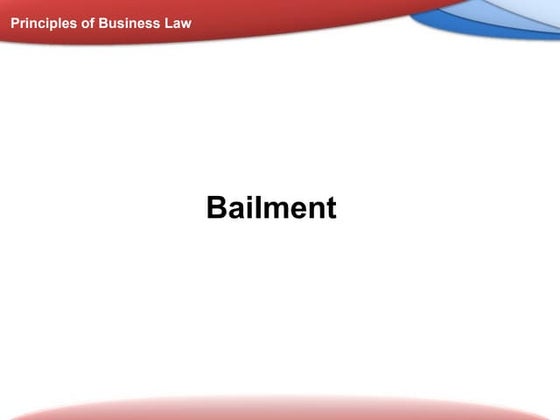 Principles of Business Law

Bailment