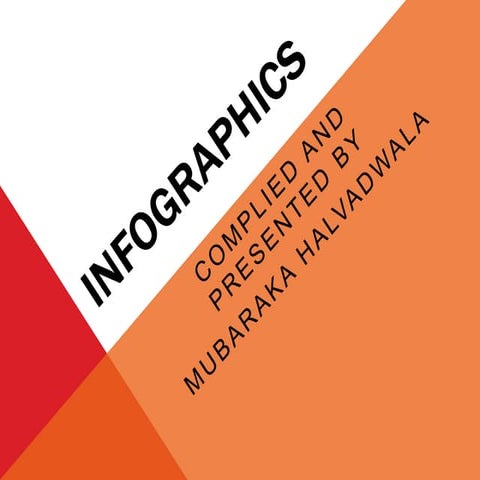 INFOGRAPHICS

COMPLIED AND PRESENTED BY MUBARAKA HALVADWALA