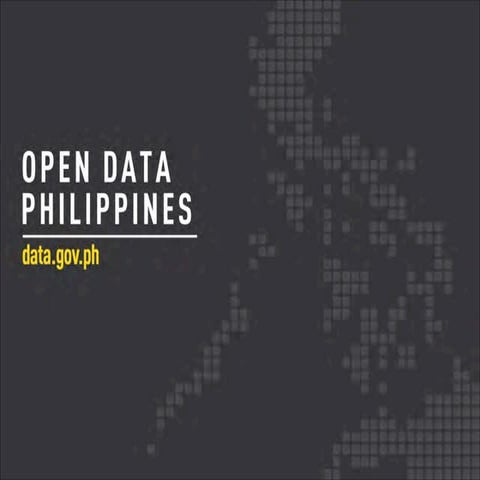 OPEN DATA
PHILIPPINES

data.gov.ph