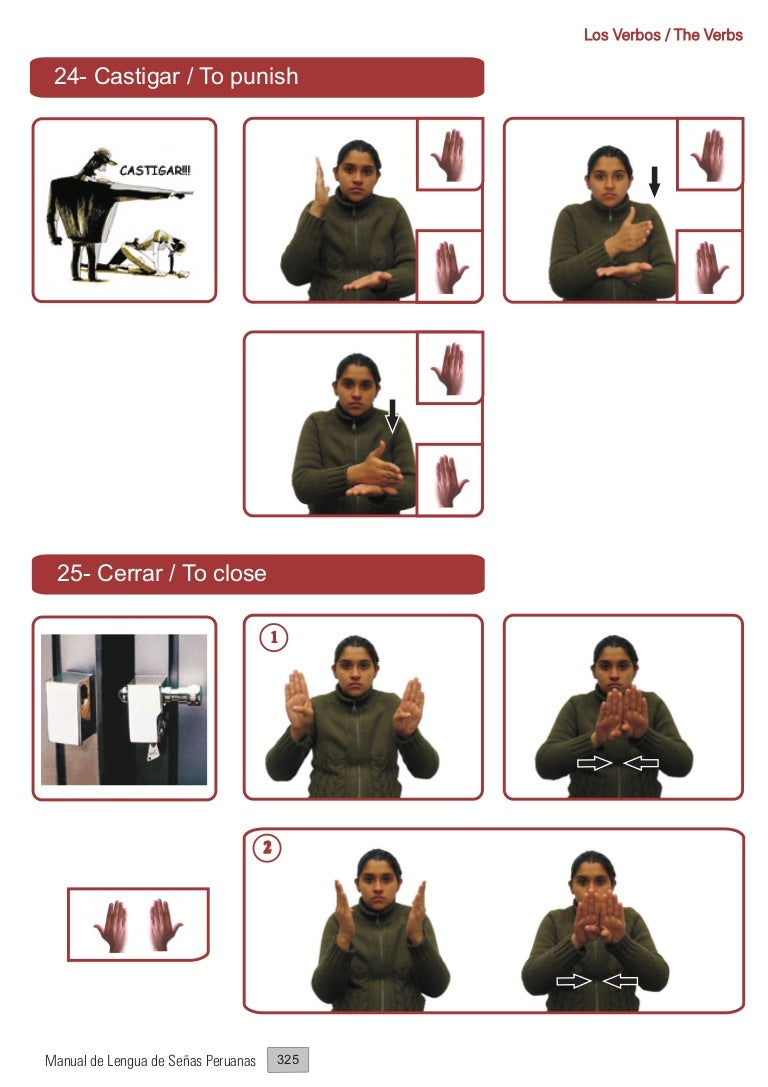 Los Verbos / The Verbs

24- Castigar / To punish

CASTIGAR!!!

25- Cerrar / To close

1

2

Manual de Lengua de Señas Peruanas 325