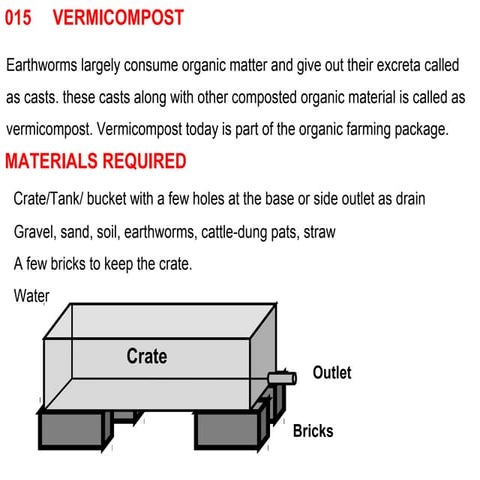 015 VERMICOMPOST

Earthworms largely consume organic matter and give out their excreta called as casts. these casts along with other composted organic material is called as vermicompost. Vermicompost today is part of the organic farming package.

MATERIALS REQUIRED

Crate/Tank/ bucket with a few holes at the base or side outlet as drain

Gravel, sand, soil, earthworms, cattle-dung pats, straw

A few bricks to keep the crate.

Water

Crate

Outlet

Bricks