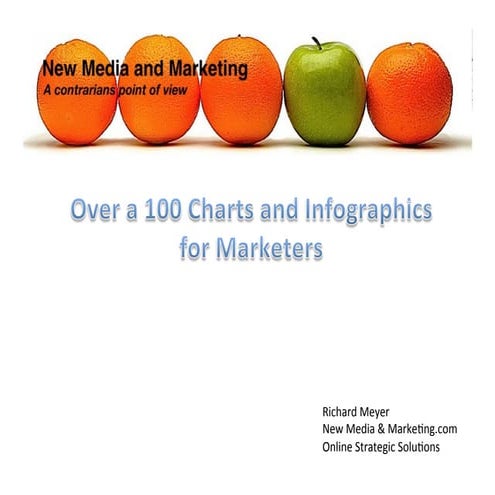 New Media and Marketing
A contrarians point of view

Over a 100 Charts and Infographics for Marketers

Richard Meyer
New Media & Marketing.com
Online Strategic Solutions