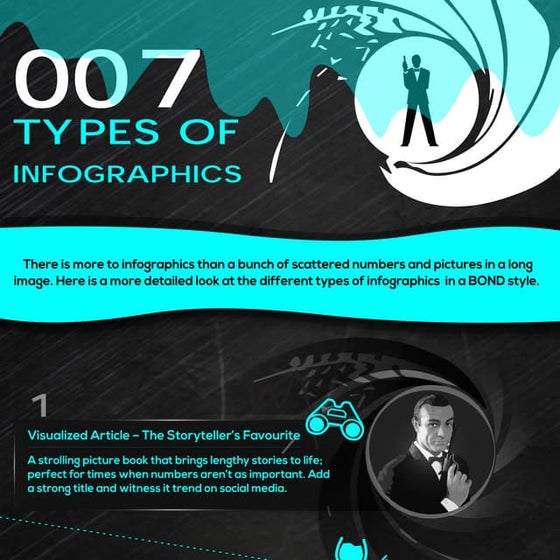 007
TYPES OF
INFOGRAPHICS

There is more to infographics than a bunch of scattered numbers and pictures in a long image. Here is a more detailed look at the different types of infographics in a BOND style.

1

Visualized Article – The Storyteller's Favourite

A strolling picture book that brings lengthy stories to life; perfect for times when numbers aren't as important. Add a strong title and witness it trend on social media.